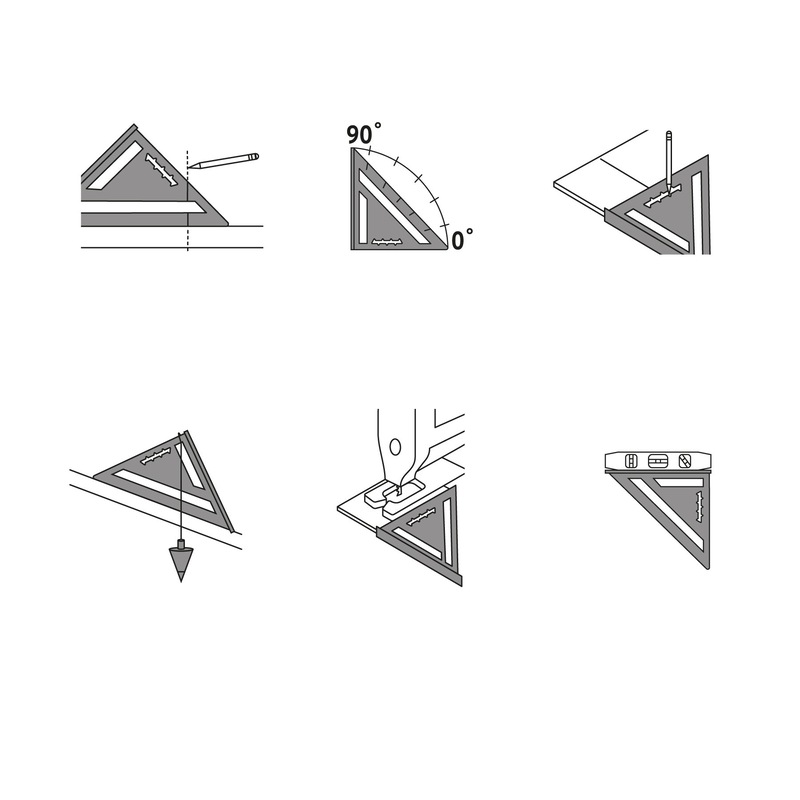 90°
0°